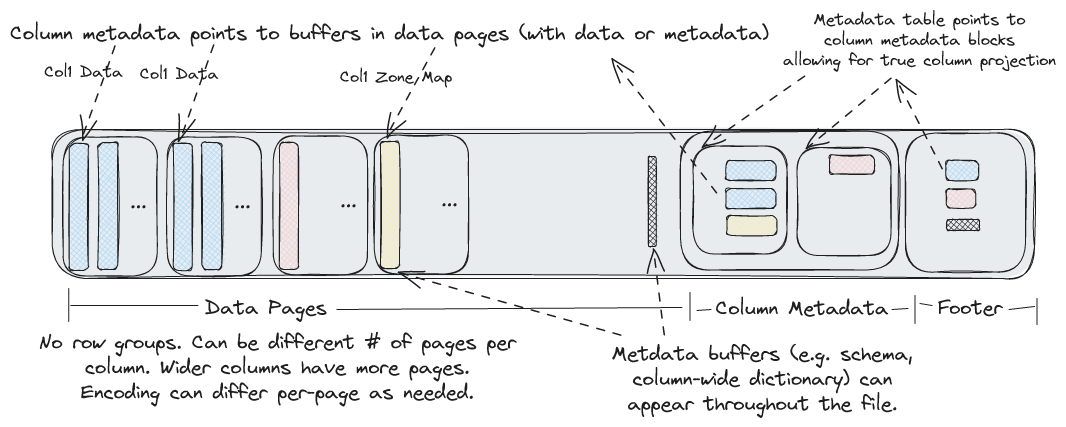 Column metadata points to buffers in data pages (with data or metadata)

Metadata table points to column metadata blocks allowing for true column projection

Col1 Data

Col1 Data

Col1 Zone Map

...

...

...

...

Data Pages

Column Metadata

Footer

No row groups. Can be different # of pages per column. Wider columns have more pages. Encoding can differ per-page as needed.

Metdata buffers (e.g. schema, column-wide dictionary) can appear throughout the file.